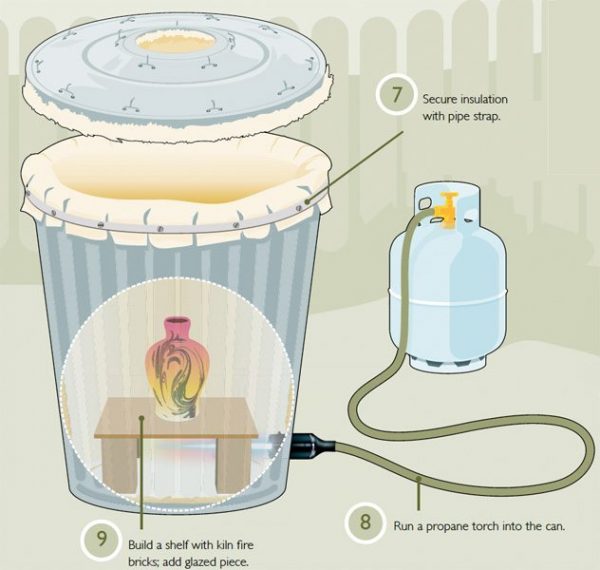 7
Secure insulation with pipe strap.

8
Run a propane torch into the can.

9
Build a shelf with kiln fire bricks; add glazed piece.